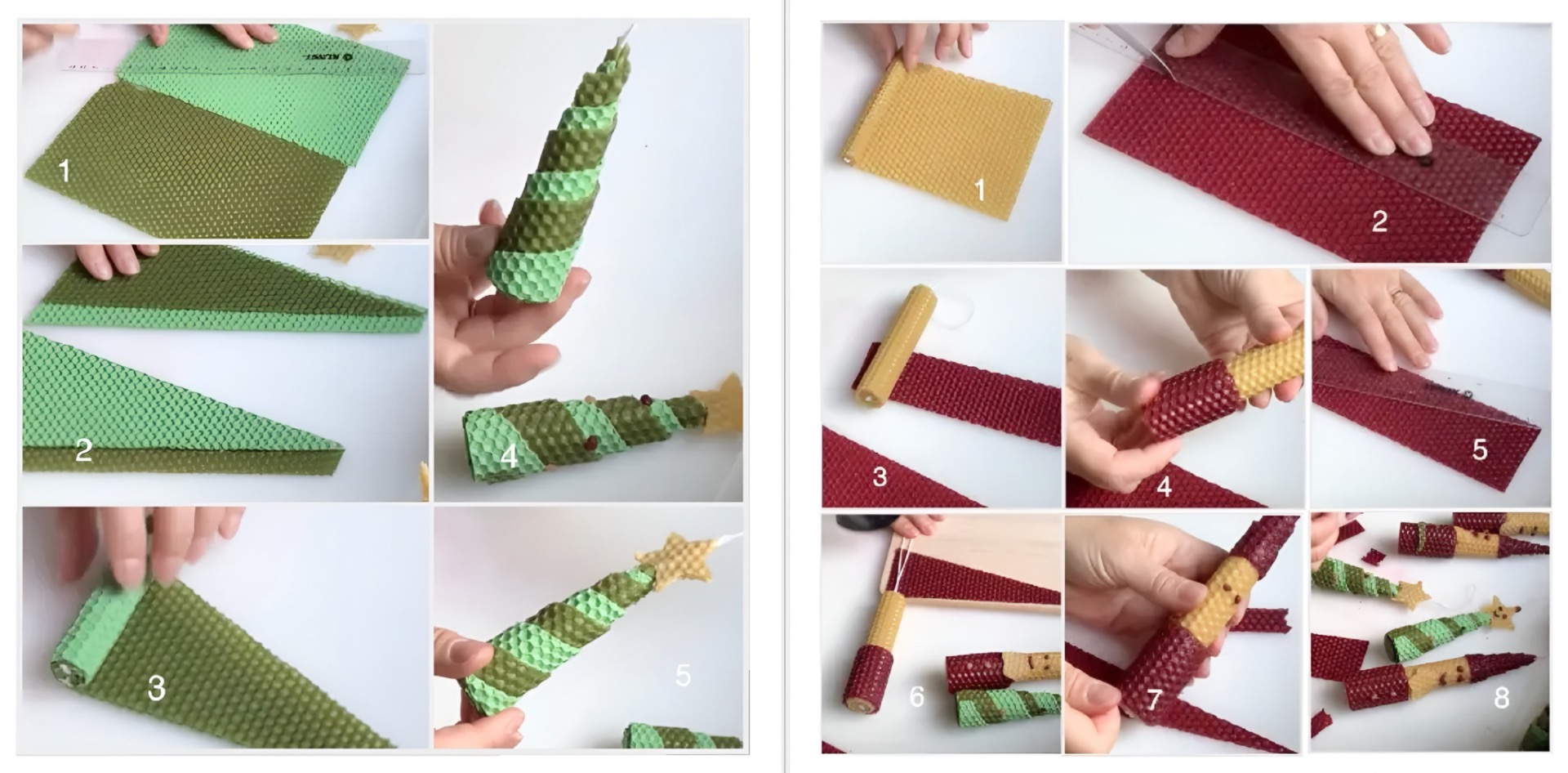 1
2
3
4
5
1
2
3
4
5
6
7
8